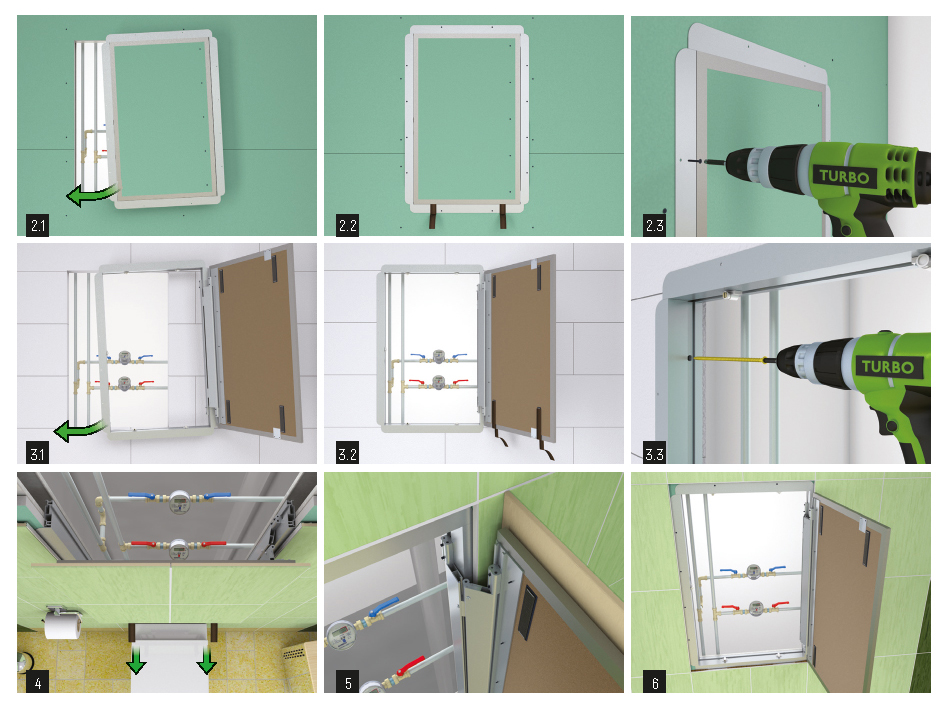 2.1

2.2

TURBO

2.3

3.1

3.2

TURBO

3.3

4

5

6